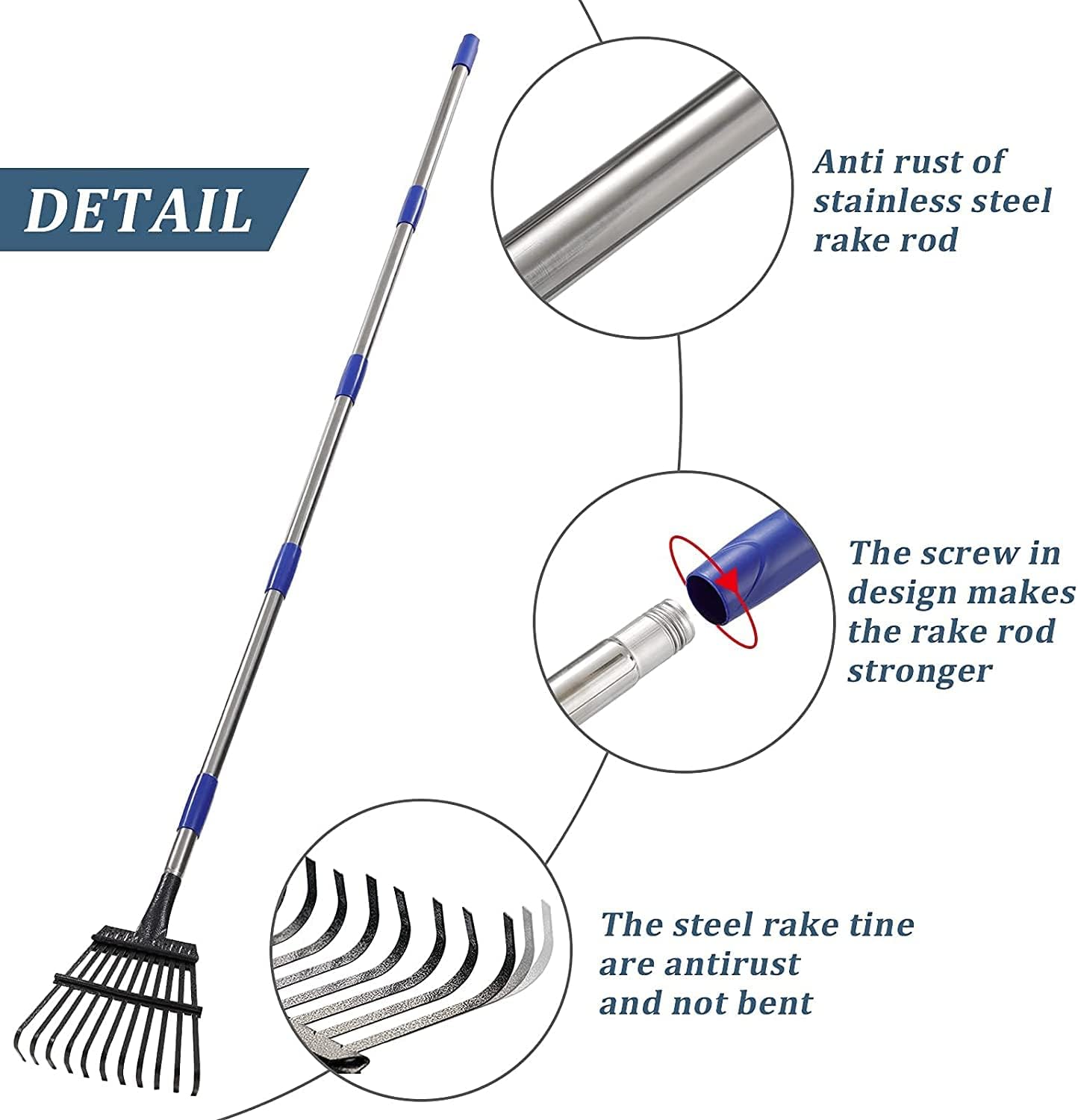 DETAIL

Anti rust of stainless steel rake rod

The screw in design makes the rake rod stronger

The steel rake tine are antirust and not bent