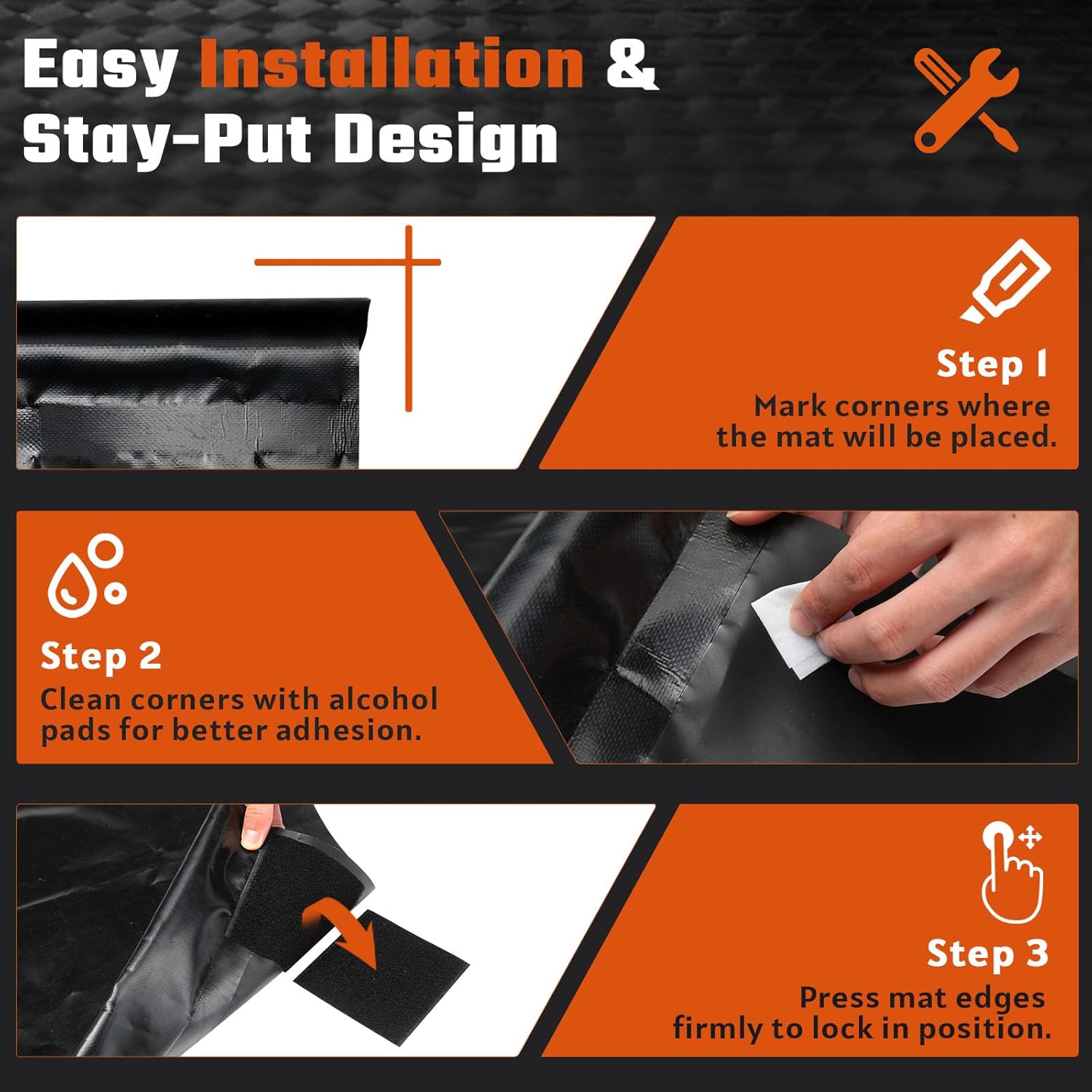 Easy Installation & Stay-Put Design

Step 1
Mark corners where the mat will be placed.

Step 2
Clean corners with alcohol pads for better adhesion.

Step 3
Press mat edges firmly to lock in position.