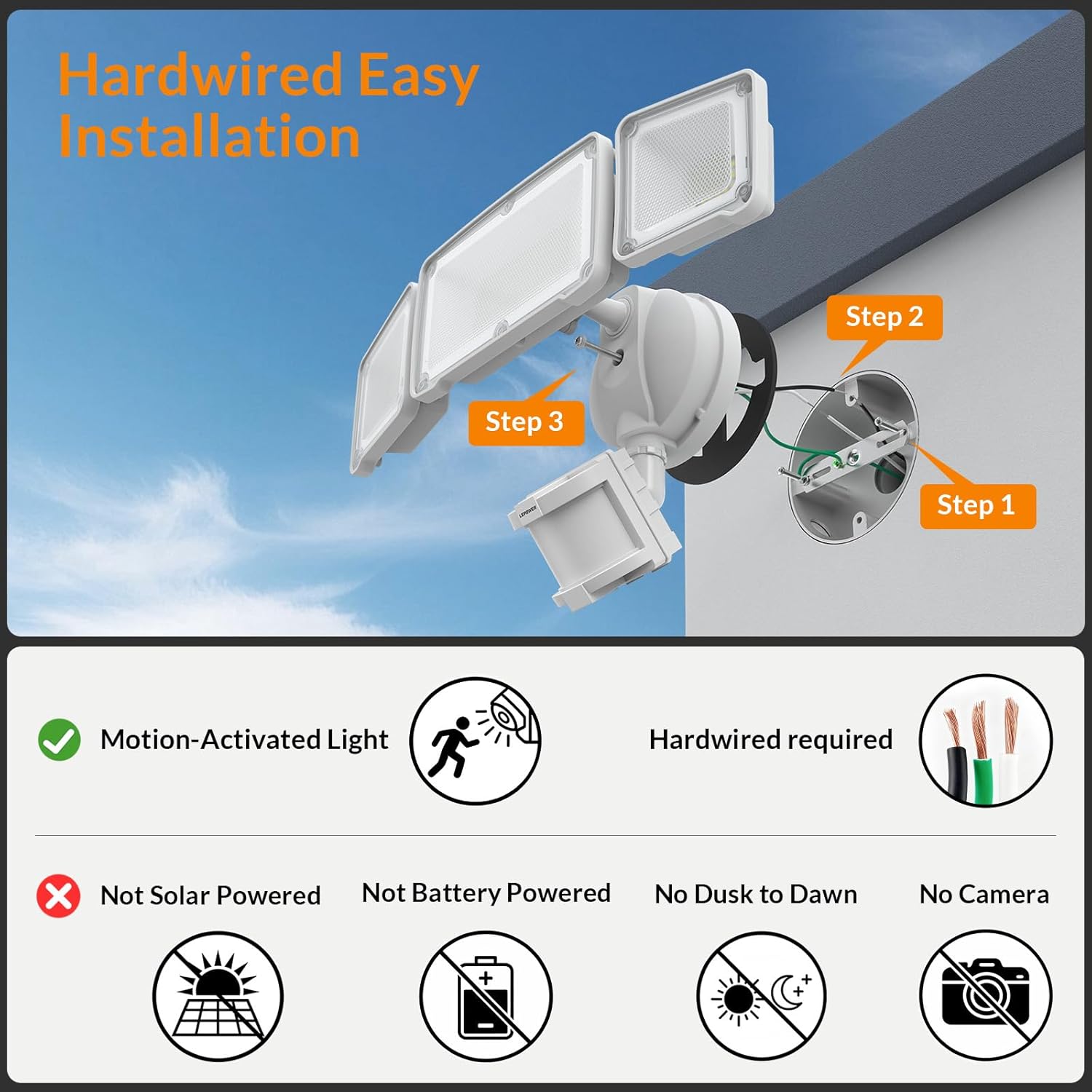 Hardwired Easy Installation

Step 2

Step 3

Step 1

LEPOWER

Motion-Activated Light

Hardwired required

Not Solar Powered

Not Battery Powered

No Dusk to Dawn

No Camera