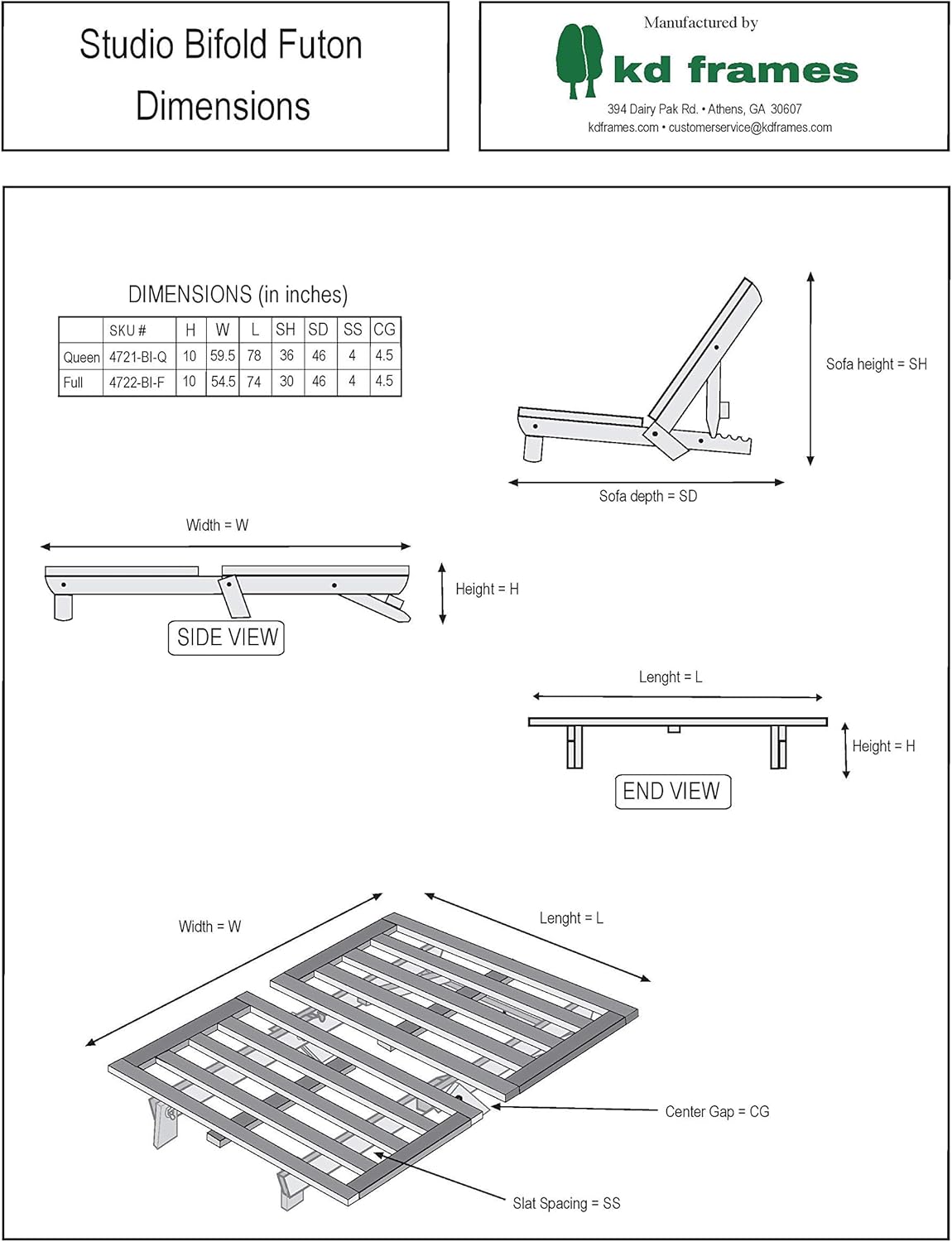 Studio Bifold Futon Dimensions

Manufactured by

kd frames

394 Dairy Pak Rd. • Athens, GA 30607
kdframes.com • customerservice@kdframes.com

DIMENSIONS (in inches)

| | SKU # | H | W | L | SH | SD | SS | CG |
|---|---|---|---|---|---|---|---|---|
| Queen | 4721-BI-Q | 10 | 59.5 | 78 | 36 | 46 | 4 | 4.5 |
| Full | 4722-BI-F | 10 | 54.5 | 74 | 30 | 46 | 4 | 4.5 |

Sofa height = SH

Sofa depth = SD

Width = W

Height = H

SIDE VIEW

Lenght = L

Height = H

END VIEW

Width = W

Lenght = L

Center Gap = CG

Slat Spacing = SS